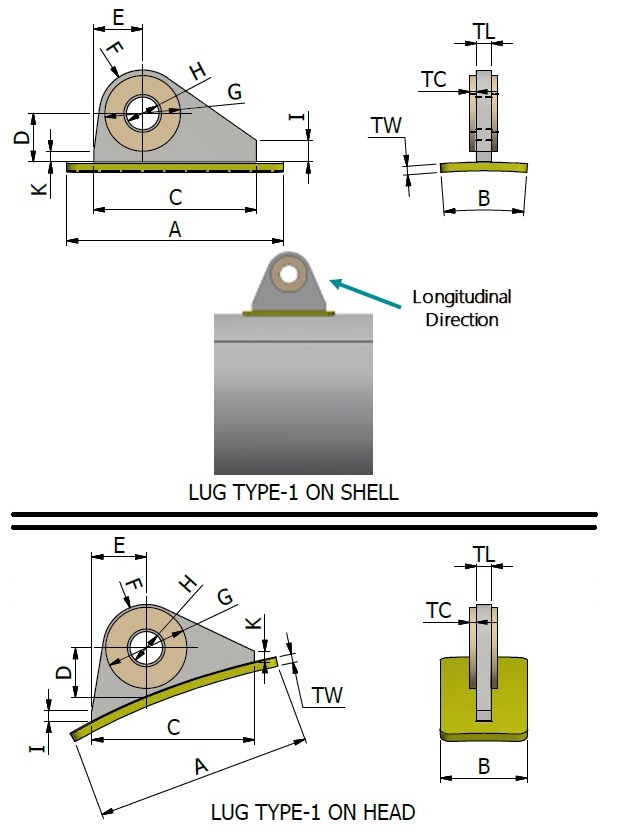 E
F
H
G
D
I
K
C
A
TL
TC
TW
B
Longitudinal Direction
LUG TYPE-1 ON SHELL

E
F
H
G
K
D
TW
I
C
A
TL
TC
B
LUG TYPE-1 ON HEAD